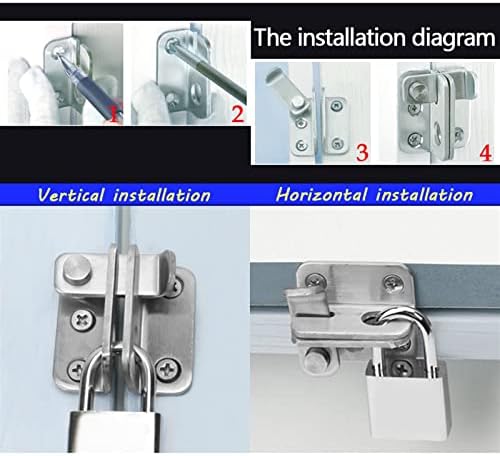 The installation diagram

1

2

3

4

Vertical installation

Horizontal installation