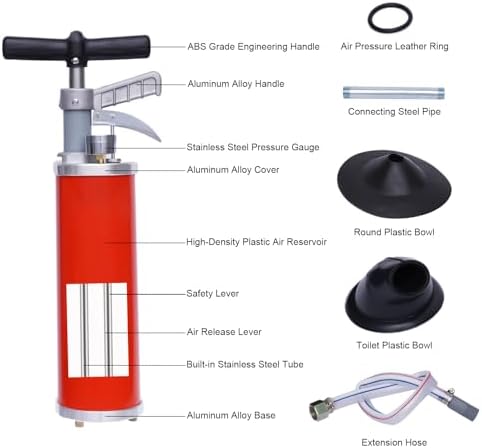 ABS Grade Engineering Handle

Aluminum Alloy Handle

Stainless Steel Pressure Gauge

Aluminum Alloy Cover

High-Density Plastic Air Reservoir

Safety Lever

Air Release Lever

Built-in Stainless Steel Tube

Aluminum Alloy Base

Air Pressure Leather Ring

Connecting Steel Pipe

Round Plastic Bowl

Toilet Plastic Bowl

Extension Hose