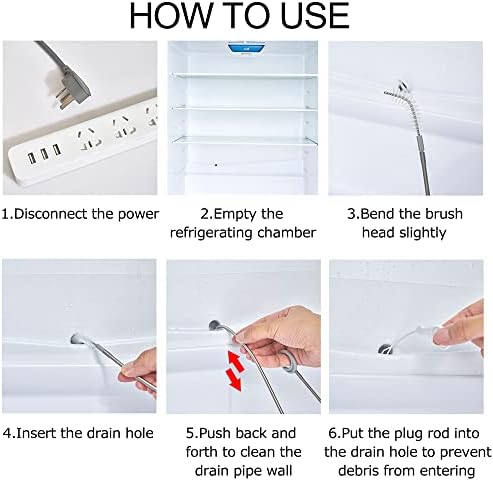 HOW TO USE

1.Disconnect the power

2.Empty the refrigerating chamber

3.Bend the brush head slightly

4.Insert the drain hole

5.Push back and forth to clean the drain pipe wall

6.Put the plug rod into the drain hole to prevent debris from entering