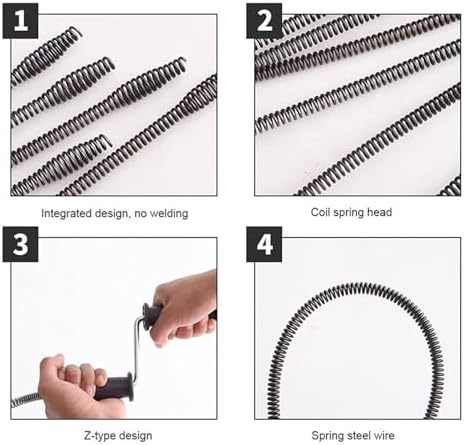 1

Integrated design, no welding

2

Coil spring head

3

Z-type design

4

Spring steel wire