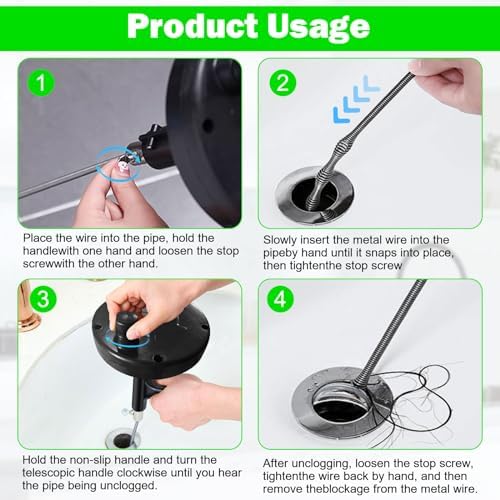 Product Usage

1

Place the wire into the pipe, hold the handlewith one hand and loosen the stop screwwith the other hand.

2

Slowly insert the metal wire into the pipeby hand until it snaps into place, then tightenthe stop screw

3

Hold the non-slip handle and turn the telescopic handle clockwise until you hear the pipe being unclogged.

4

After unclogging, loosen the stop screw, tightenthe wire back by hand, and then remove theblockage from the metal wire.