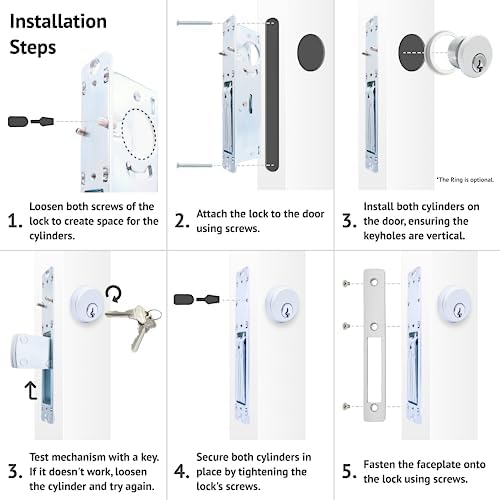 Installation Steps

1. Loosen both screws of the lock to create space for the cylinders.

2. Attach the lock to the door using screws.

*The Ring is optional.

3. Install both cylinders on the door, ensuring the keyholes are vertical.

3. Test mechanism with a key. If it doesn't work, loosen the cylinder and try again.

4. Secure both cylinders in place by tightening the lock's screws.

5. Fasten the faceplate onto the lock using screws.