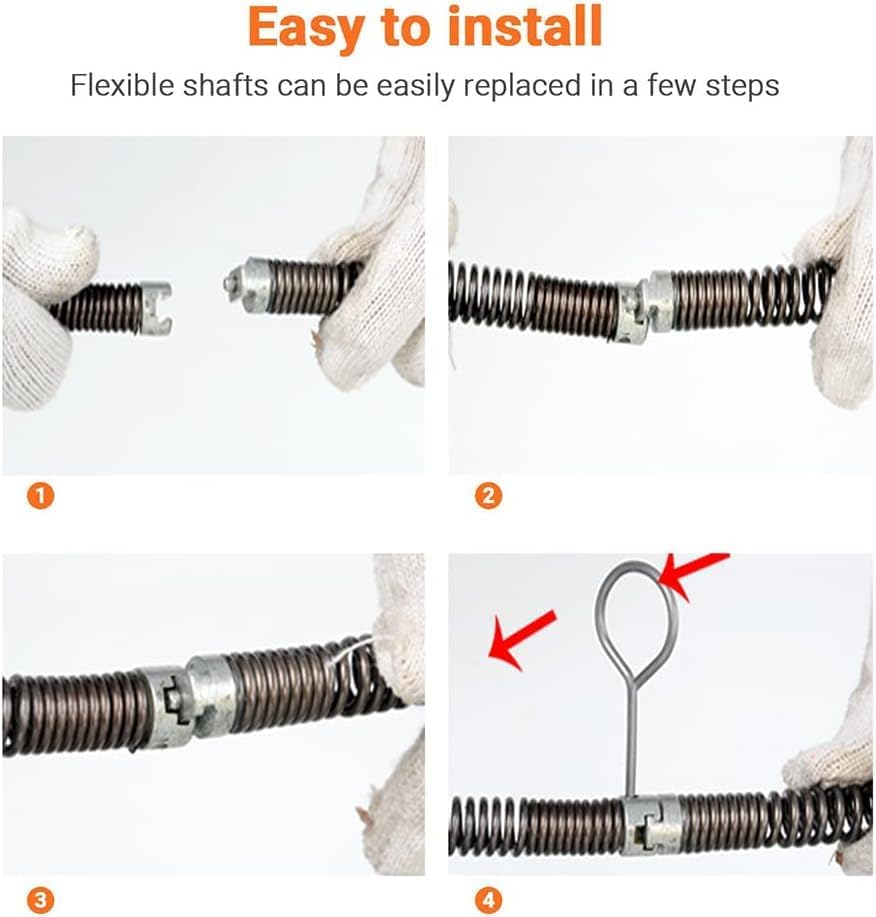 Easy to install

Flexible shafts can be easily replaced in a few steps

1

2

3

4