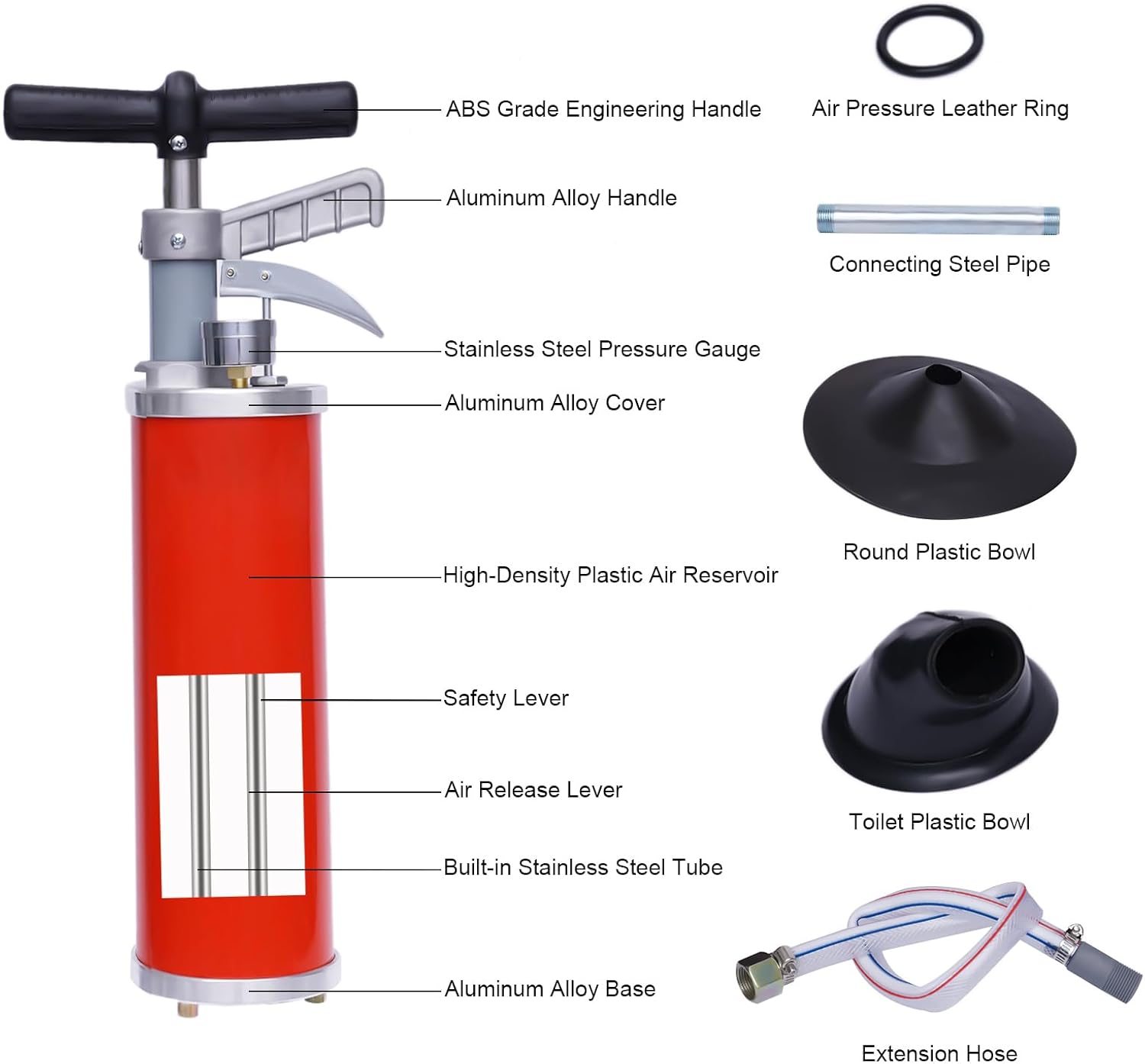 ABS Grade Engineering Handle
Aluminum Alloy Handle
Stainless Steel Pressure Gauge
Aluminum Alloy Cover
High-Density Plastic Air Reservoir
Safety Lever
Air Release Lever
Built-in Stainless Steel Tube
Aluminum Alloy Base

Air Pressure Leather Ring
Connecting Steel Pipe
Round Plastic Bowl
Toilet Plastic Bowl
Extension Hose