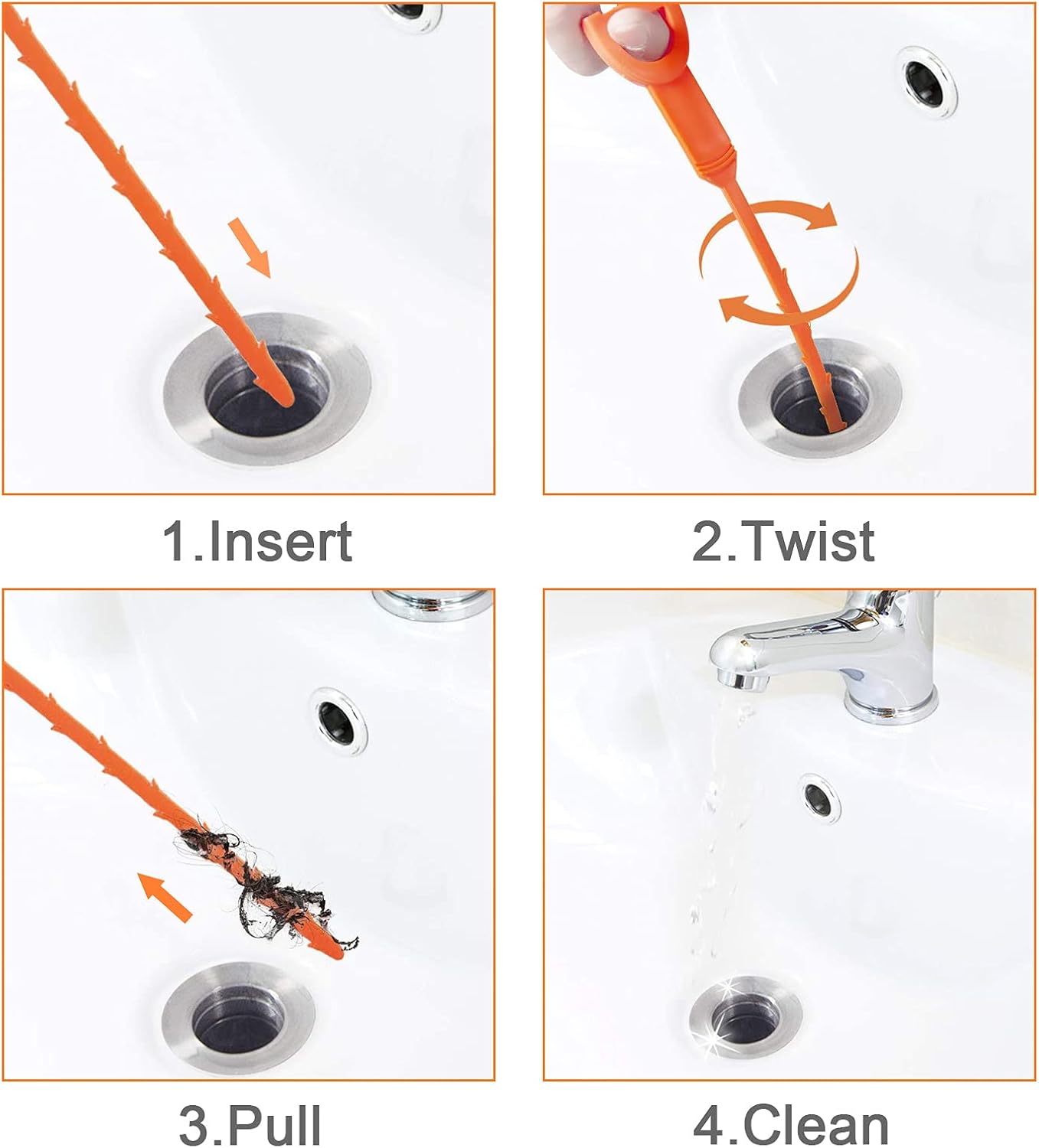 1.Insert

2.Twist

3.Pull

4.Clean