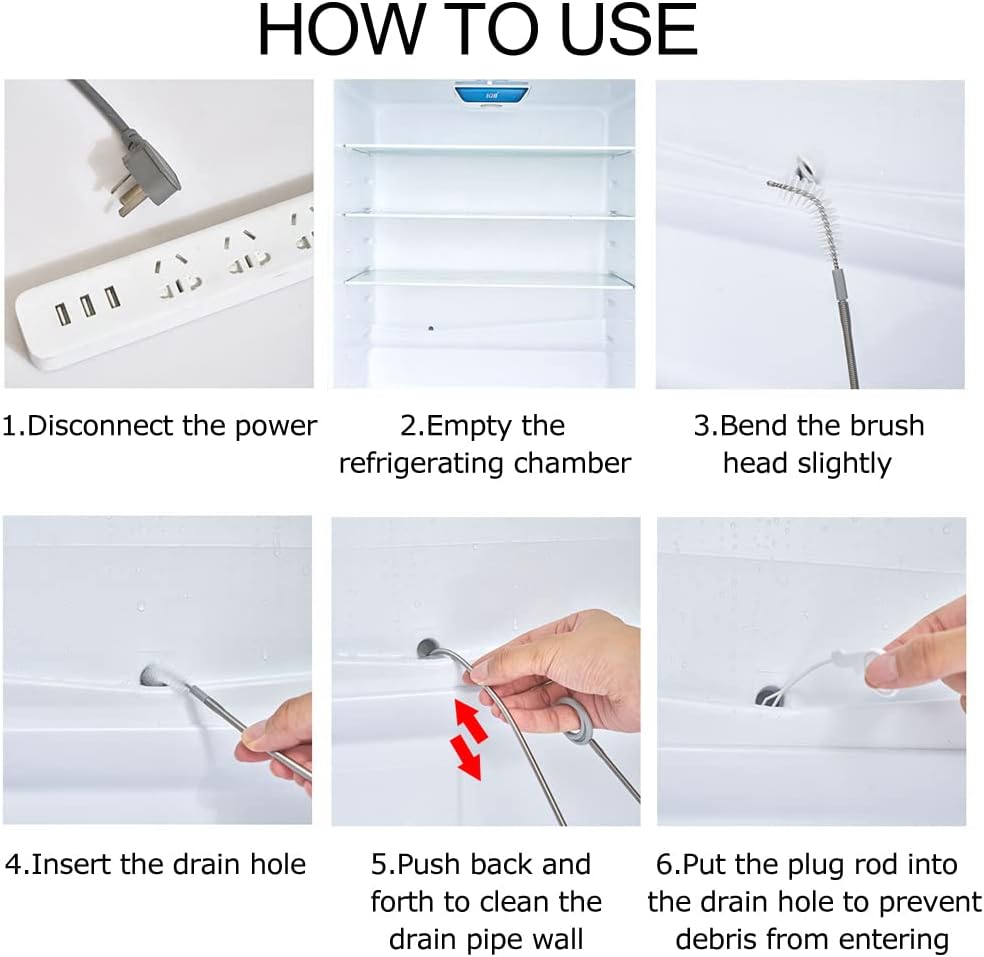 HOW TO USE

1.Disconnect the power

2.Empty the refrigerating chamber

3.Bend the brush head slightly

4.Insert the drain hole

5.Push back and forth to clean the drain pipe wall

6.Put the plug rod into the drain hole to prevent debris from entering