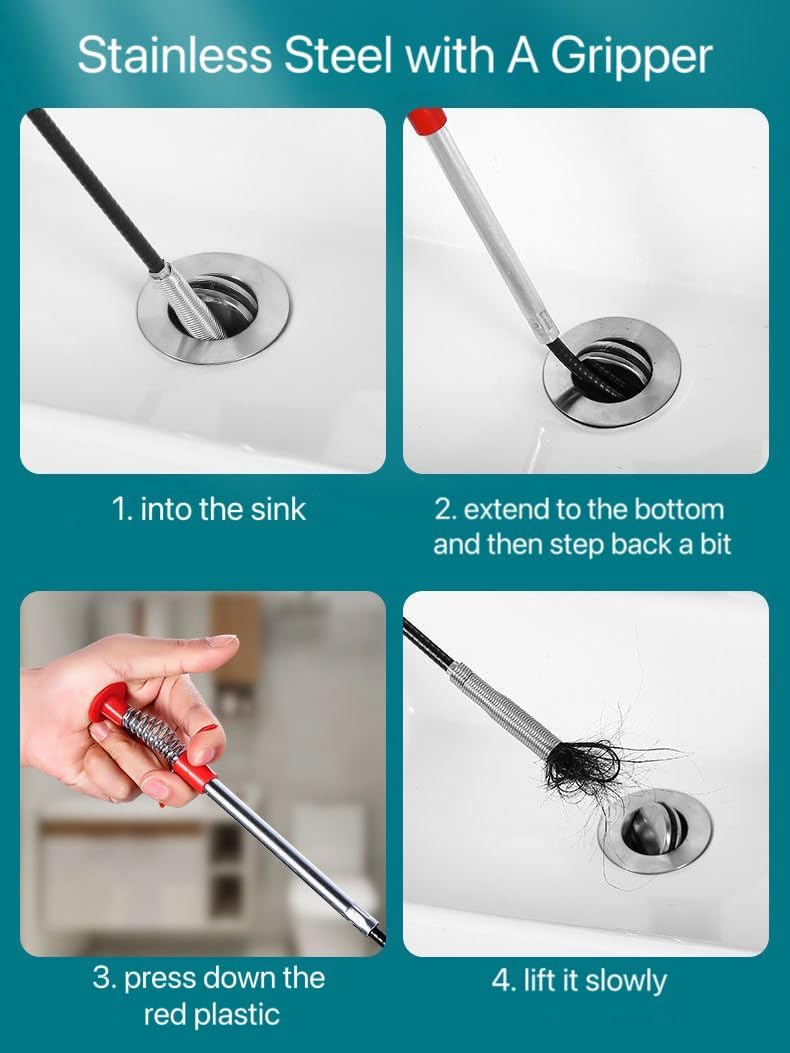 Stainless Steel with A Gripper

1. into the sink

2. extend to the bottom and then step back a bit

3. press down the red plastic

4. lift it slowly