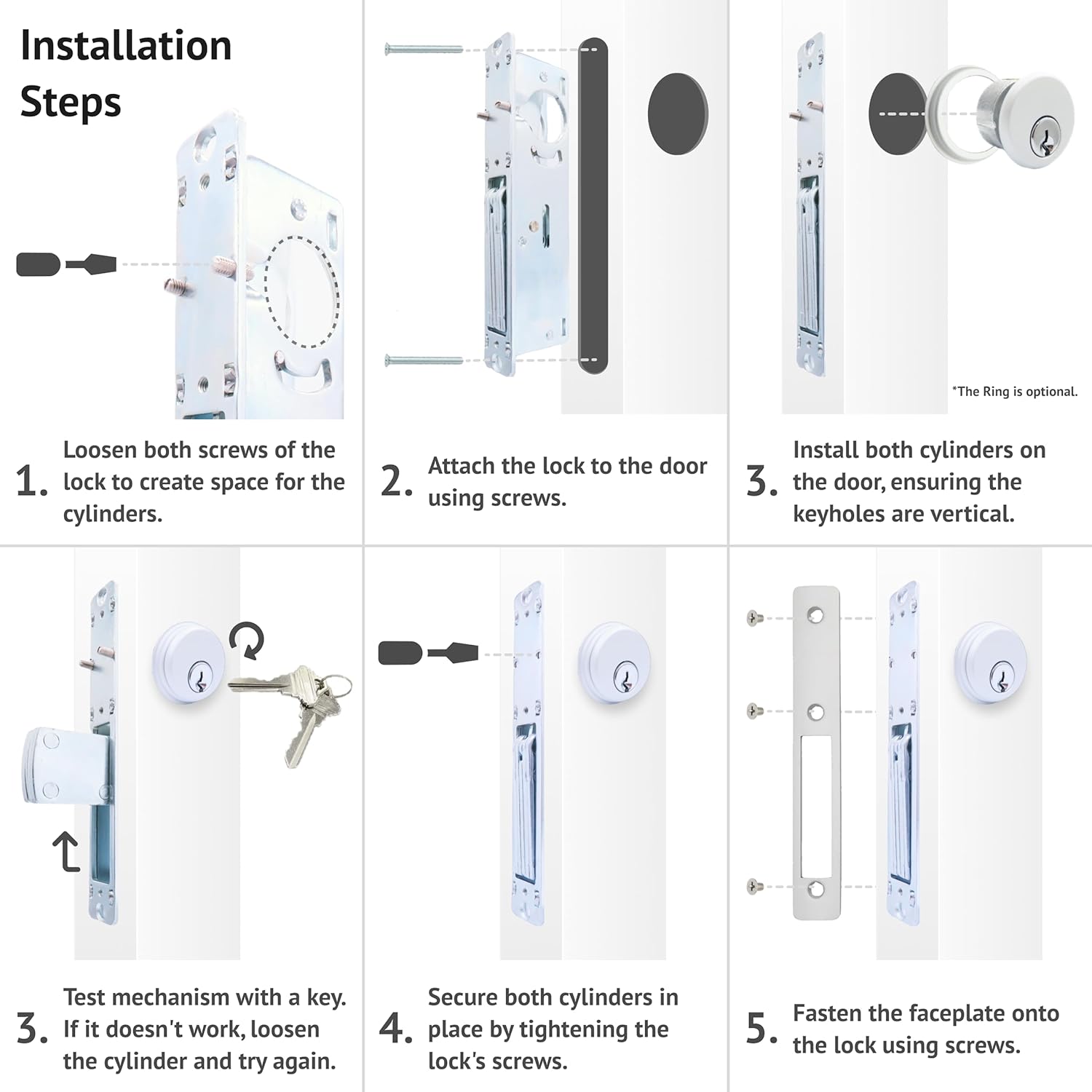 Installation Steps

1. Loosen both screws of the lock to create space for the cylinders.

2. Attach the lock to the door using screws.

*The Ring is optional.

3. Install both cylinders on the door, ensuring the keyholes are vertical.

3. Test mechanism with a key. If it doesn't work, loosen the cylinder and try again.

4. Secure both cylinders in place by tightening the lock's screws.

5. Fasten the faceplate onto the lock using screws.