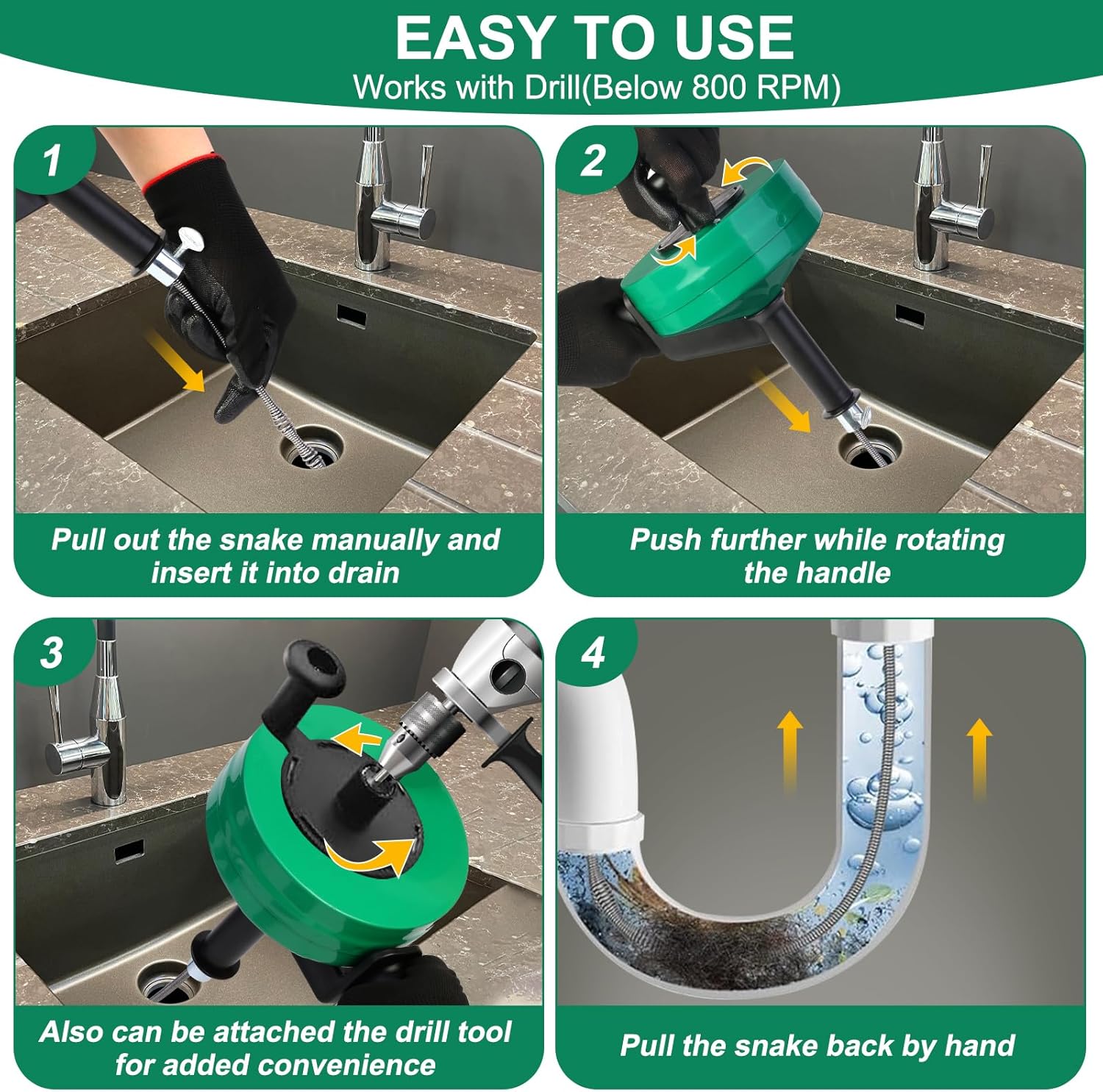 EASY TO USE
Works with Drill(Below 800 RPM)

1
Pull out the snake manually and insert it into drain

2
Push further while rotating the handle

3
Also can be attached the drill tool for added convenience

4
Pull the snake back by hand